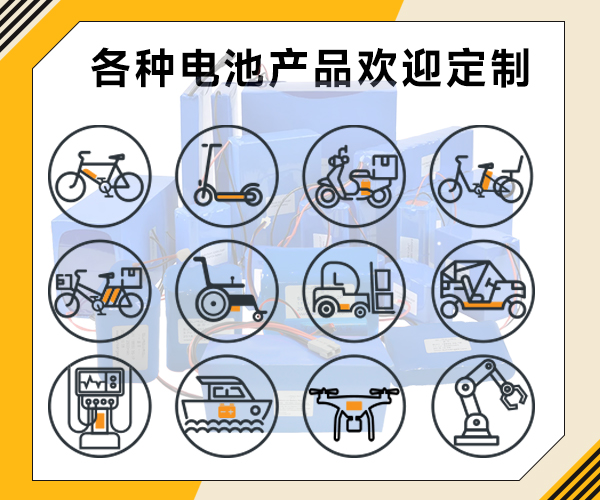 各种电池产品欢迎定制